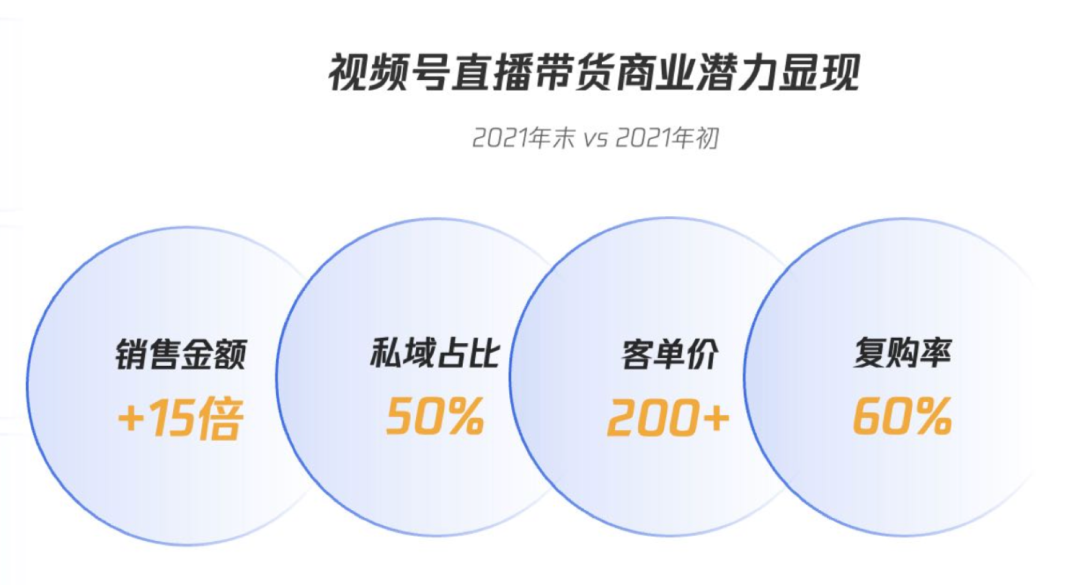 视频号直播带货商业潜力显现

2021年末 vs 2021年初

销售金额
+15倍

私域占比
50%

客单价
200+

复购率
60%